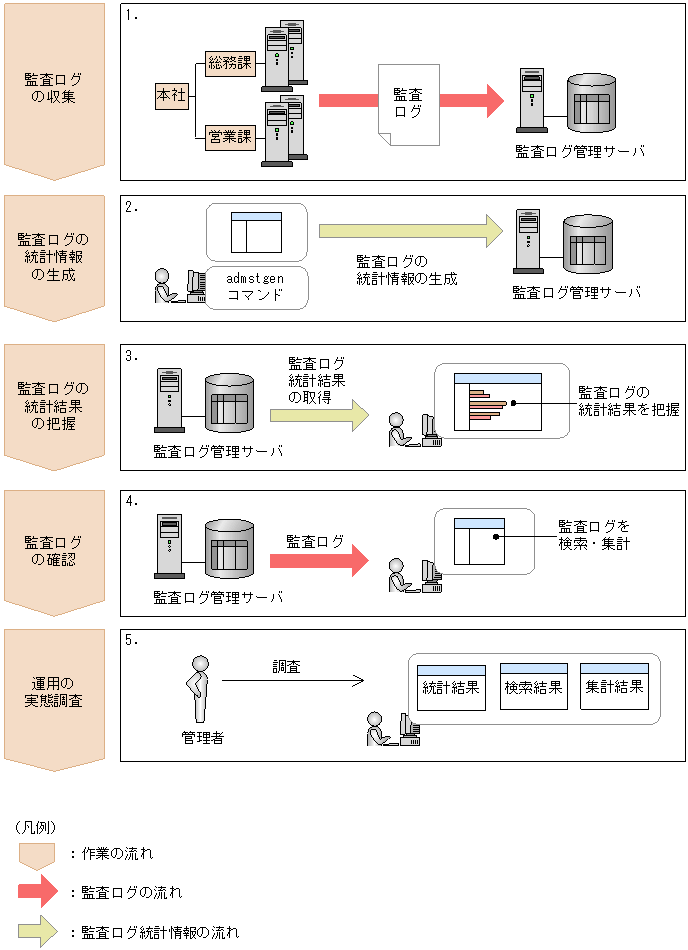 監査ログの収集

1.

本社

総務課

営業課

監査ログ

監査ログ管理サーバ

監査ログの統計情報の生成

2.

admstgen コマンド

監査ログの統計情報の生成

監査ログ管理サーバ

監査ログの統計結果の把握

3.

監査ログ管理サーバ

監査ログ統計結果の取得

監査ログの統計結果を把握

監査ログの確認

4.

監査ログ管理サーバ

監査ログ

監査ログを検索・集計

運用の実態調査

5.

管理者

調査

統計結果

検索結果

集計結果

（凡例）

：作業の流れ

：監査ログの流れ

：監査ログ統計情報の流れ