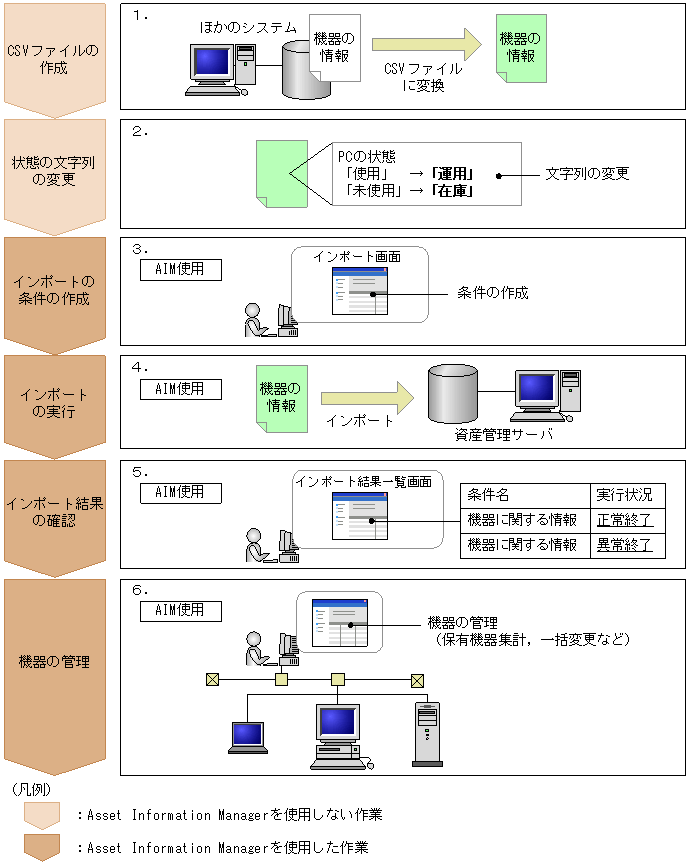 CSVファイルの作成

1.

ほかのシステム

機器の情報

CSVファイルに変換

機器の情報

状態の文字列の変更

2.

PCの状態
「使用」 → 「運用」
「未使用」 → 「在庫」

文字列の変更

インポートの条件の作成

3.

AIM使用

インポート画面

条件の作成

インポートの実行

4.

AIM使用

機器の情報

インポート

資産管理サーバ

インポート結果の確認

5.

AIM使用

インポート結果一覧画面

| 条件名 | 実行状況 |
|---|---|
| 機器に関する情報 | 正常終了 |
| 機器に関する情報 | 異常終了 |

機器の管理

6.

AIM使用

機器の管理
（保有機器集計，一括変更など）

（凡例）

：Asset Information Managerを使用しない作業

：Asset Information Managerを使用した作業