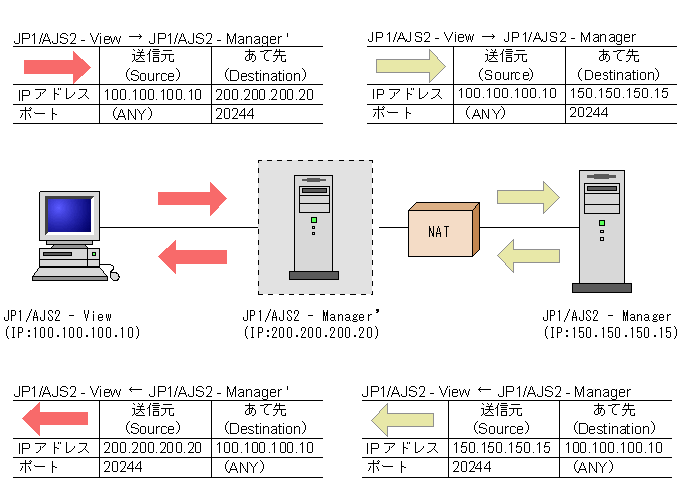 JP1/AJS2 - View → JP1/AJS2 - Manager '

| | 送信元 (Source) | あて先 (Destination) |
|---|---|---|
| IPアドレス | 100.100.100.10 | 200.200.200.20 |
| ポート | (ANY) | 20244 |

JP1/AJS2 - View → JP1/AJS2 - Manager

| | 送信元 (Source) | あて先 (Destination) |
|---|---|---|
| IPアドレス | 100.100.100.10 | 150.150.150.15 |
| ポート | (ANY) | 20244 |

NAT

JP1/AJS2 - View
(IP:100.100.100.10)

JP1/AJS2 - Manager'
(IP:200.200.200.20)

JP1/AJS2 - Manager
(IP:150.150.150.15)

JP1/AJS2 - View ← JP1/AJS2 - Manager '

| | 送信元 (Source) | あて先 (Destination) |
|---|---|---|
| IPアドレス | 200.200.200.20 | 100.100.100.10 |
| ポート | 20244 | (ANY) |

JP1/AJS2 - View ← JP1/AJS2 - Manager

| | 送信元 (Source) | あて先 (Destination) |
|---|---|---|
| IPアドレス | 150.150.150.15 | 100.100.100.10 |
| ポート | 20244 | (ANY) |