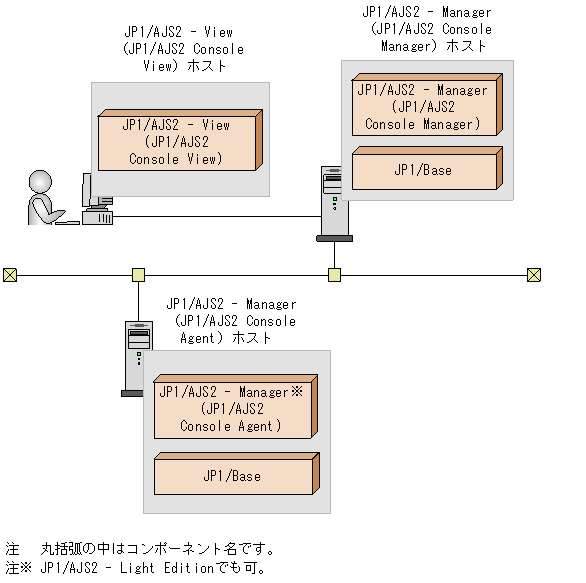 JP1/AJS2 - View
(JP1/AJS2 Console View) ホスト

JP1/AJS2 - View
(JP1/AJS2 Console View)

JP1/AJS2 - Manager
(JP1/AJS2 Console Manager) ホスト

JP1/AJS2 - Manager
(JP1/AJS2 Console Manager)

JP1/Base

JP1/AJS2 - Manager
(JP1/AJS2 Console Agent) ホスト

JP1/AJS2 - Manager※
(JP1/AJS2 Console Agent)

JP1/Base

注　丸括弧の中はコンポーネント名です。
注※ JP1/AJS2 - Light Editionでも可。