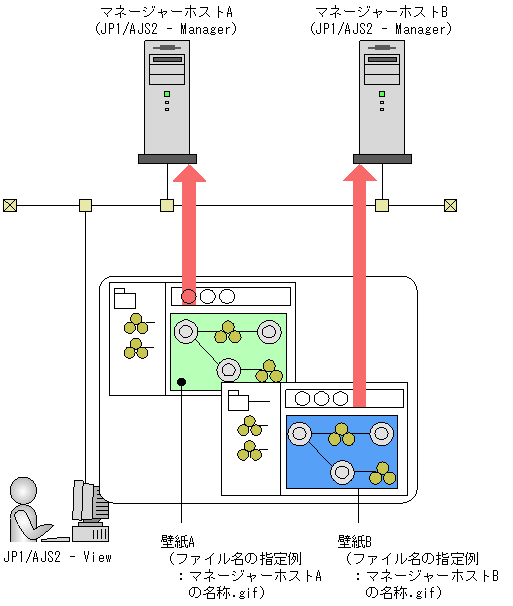 マネージャーホストA
(JP1/AJS2 - Manager)

マネージャーホストB
(JP1/AJS2 - Manager)

JP1/AJS2 - View

壁紙A
(ファイル名の指定例
：マネージャーホストA
の名称.gif)

壁紙B
(ファイル名の指定例
：マネージャーホストB
の名称.gif)