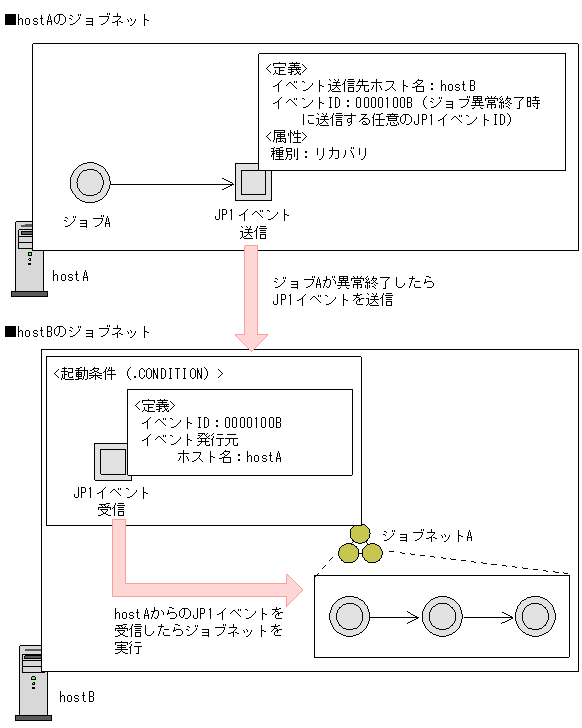 ■hostAのジョブネット

<定義>
イベント送信先ホスト名：hostB
イベントID：0000100B（ジョブ異常終了時に送信する任意のJP1イベントID）
<属性>
種別：リカバリ

ジョブA

JP1イベント送信

hostA

ジョブAが異常終了したらJP1イベントを送信

■hostBのジョブネット

<起動条件（.CONDITION）>

<定義>
イベントID：0000100B
イベント発行元
ホスト名：hostA

JP1イベント受信

ジョブネットA

hostAからのJP1イベントを受信したらジョブネットを実行

hostB