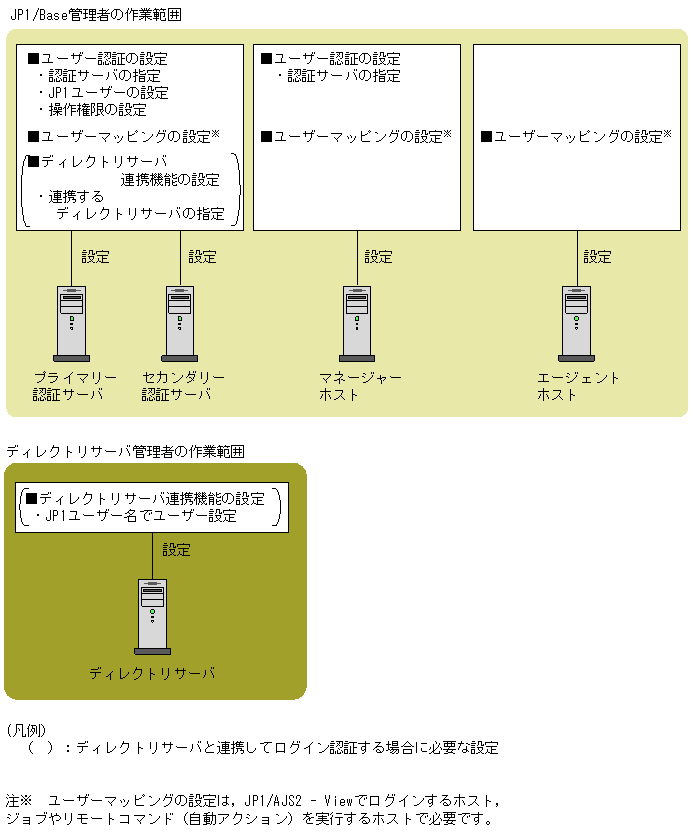 JP1/Base管理者の作業範囲

■ユーザー認証の設定
・認証サーバの指定
・JP1ユーザーの設定
・操作権限の設定

■ユーザーマッピングの設定※

■ディレクトリサーバ連携機能の設定
・連携するディレクトリサーバの指定

■ユーザー認証の設定
・認証サーバの指定

■ユーザーマッピングの設定※

■ユーザーマッピングの設定※

設定

設定

設定

設定

プライマリー認証サーバ

セカンダリー認証サーバ

マネージャーホスト

エージェントホスト

ディレクトリサーバ管理者の作業範囲

■ディレクトリサーバ連携機能の設定
・JP1ユーザー名でユーザー設定

設定

ディレクトリサーバ

(凡例)
（　）：ディレクトリサーバと連携してログイン認証する場合に必要な設定

注※　ユーザーマッピングの設定は，JP1/AJS2 - Viewでログインするホスト，ジョブやリモートコマンド（自動アクション）を実行するホストで必要です。