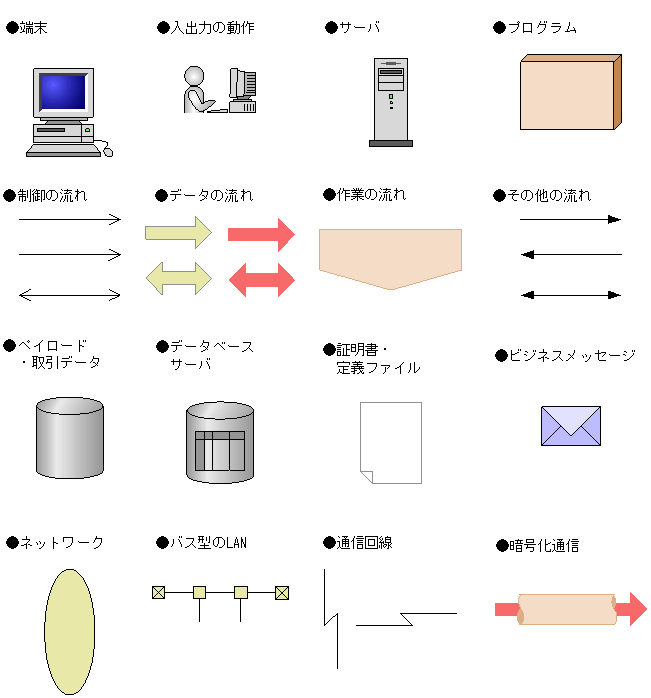 ●端末

●入出力の動作

●サーバ

●プログラム

●制御の流れ

●データの流れ

●作業の流れ

●その他の流れ

●ペイロード
・取引データ

●データベース
サーバ

●証明書・
定義ファイル

●ビジネスメッセージ

●ネットワーク

●バス型のLAN

●通信回線

●暗号化通信