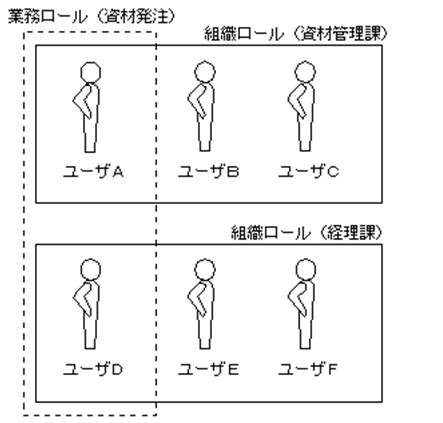 業務ロール（資材発注）

組織ロール（資材管理課）

ユーザA

ユーザB

ユーザC

組織ロール（経理課）

ユーザD

ユーザE

ユーザF