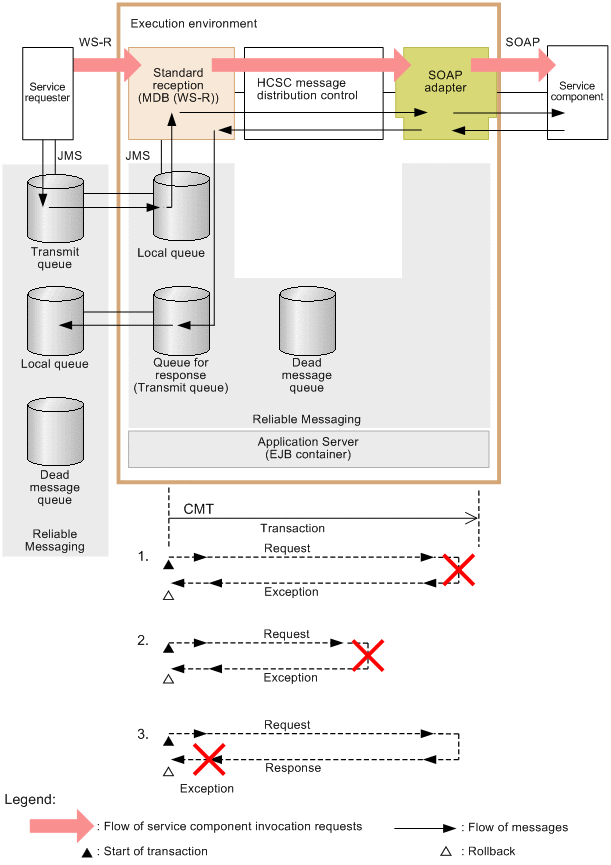 Execution environment

WS-R

SOAP

Service requester

Standard reception (MDB (WS-R))

HCSC message distribution control

SOAP adapter

Service component

JMS

JMS

Transmit queue

Local queue

Local queue

Queue for response (Transmit queue)

Dead message queue

Reliable Messaging

Application Server (EJB container)

Dead message queue

Reliable Messaging

CMT

Transaction

1.

Request

Exception

2.

Request

Exception

3.

Request

Response

Exception

Legend:

: Flow of service component invocation requests

: Flow of messages

▲ : Start of transaction

△ : Rollback