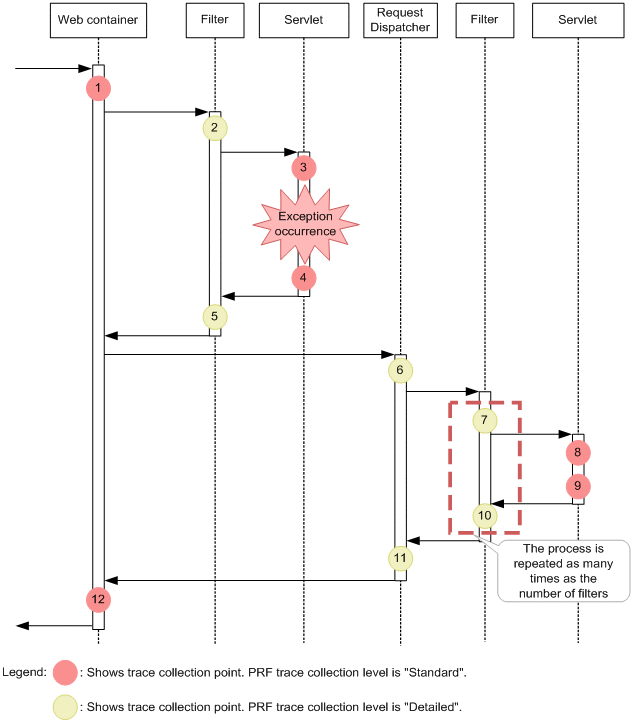 Web container

Filter

Servlet

Request Dispatcher

Filter

Servlet

1

2

3

Exception occurrence

4

5

6

7

8

9

10

11

12

The process is repeated as many times as the number of filters

Legend: : Shows trace collection point. PRF trace collection level is "Standard".

: Shows trace collection point. PRF trace collection level is "Detailed".