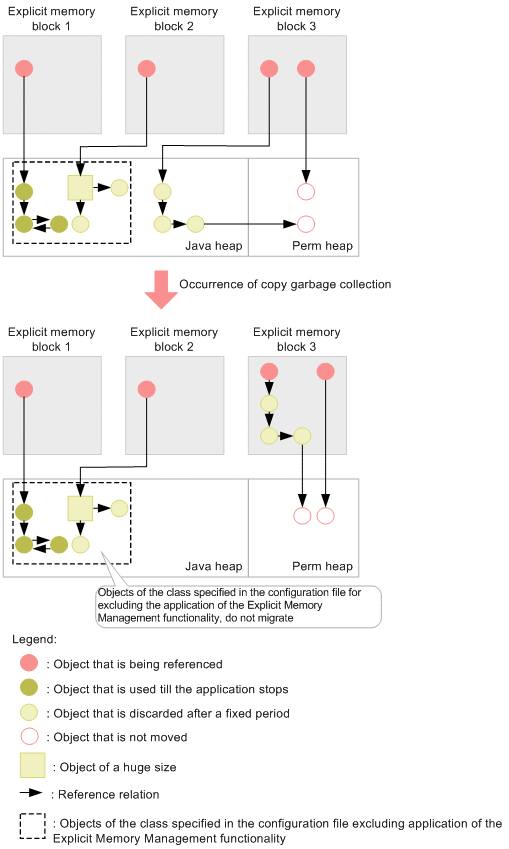 Explicit memory block 1

Explicit memory block 2

Explicit memory block 3

Java heap

Perm heap

Occurrence of copy garbage collection

Explicit memory block 1

Explicit memory block 2

Explicit memory block 3

Java heap

Perm heap

Objects of the class specified in the configuration file for excluding the application of the Explicit Memory Management functionality, do not migrate

Legend:

: Object that is being referenced

: Object that is used till the application stops

: Object that is discarded after a fixed period

: Object that is not moved

: Object of a huge size

: Reference relation

: Objects of the class specified in the configuration file excluding application of the Explicit Memory Management functionality