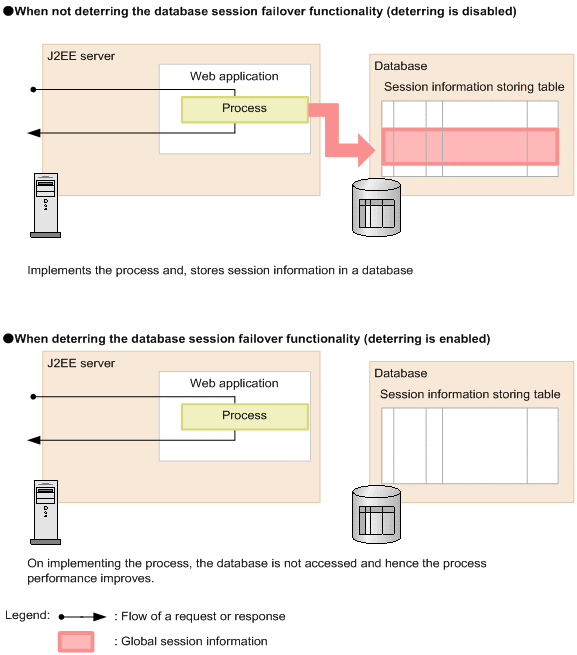 ●When not deterring the database session failover functionality (deterring is disabled)

J2EE server

Web application

Process

Database

Session information storing table

Implements the process and, stores session information in a database

●When deterring the database session failover functionality (deterring is enabled)

J2EE server

Web application

Process

Database

Session information storing table

On implementing the process, the database is not accessed and hence the process performance improves.

Legend: : Flow of a request or response

: Global session information