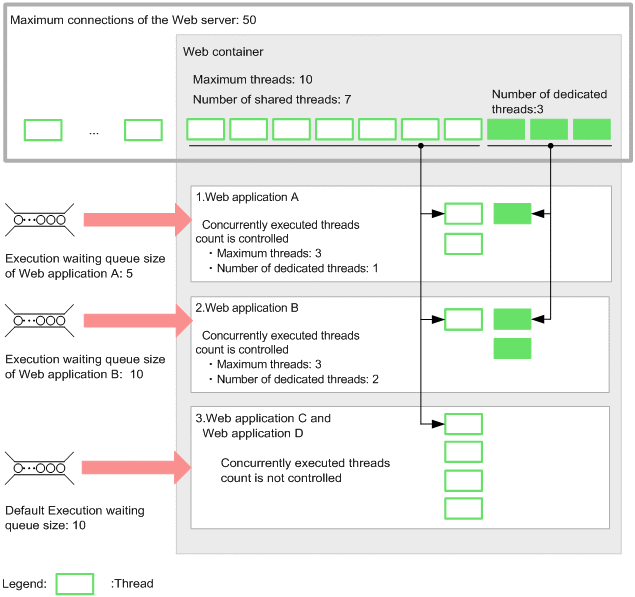 Maximum connections of the Web server: 50

Web container

Maximum threads: 10

Number of shared threads: 7

Number of dedicated threads:3

...

1.Web application A

Concurrently executed threads count is controlled
・Maximum threads: 3
・Number of dedicated threads: 1

Execution waiting queue size of Web application A: 5

2.Web application B

Concurrently executed threads count is controlled
・Maximum threads: 3
・Number of dedicated threads: 2

Execution waiting queue size of Web application B: 10

3.Web application C and Web application D

Concurrently executed threads count is not controlled

Default Execution waiting queue size: 10

Legend: :Thread