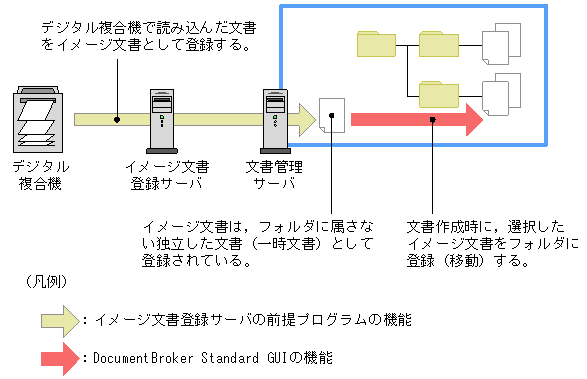 デジタル複合機で読み込んだ文書をイメージ文書として登録する。

デジタル複合機

イメージ文書登録サーバ

文書管理サーバ

イメージ文書は，フォルダに属さない独立した文書（一時文書）として登録されている。

文書作成時に，選択したイメージ文書をフォルダに登録（移動）する。

（凡例）

：イメージ文書登録サーバの前提プログラムの機能

：DocumentBroker Standard GUIの機能