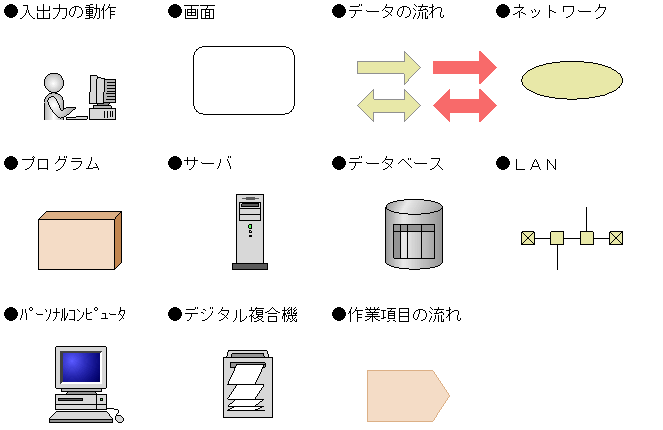 ●入出力の動作
●画面
●データの流れ
●ネットワーク

●プログラム
●サーバ
●データベース
●LAN

●パーソナルコンピュータ
●デジタル複合機
●作業項目の流れ