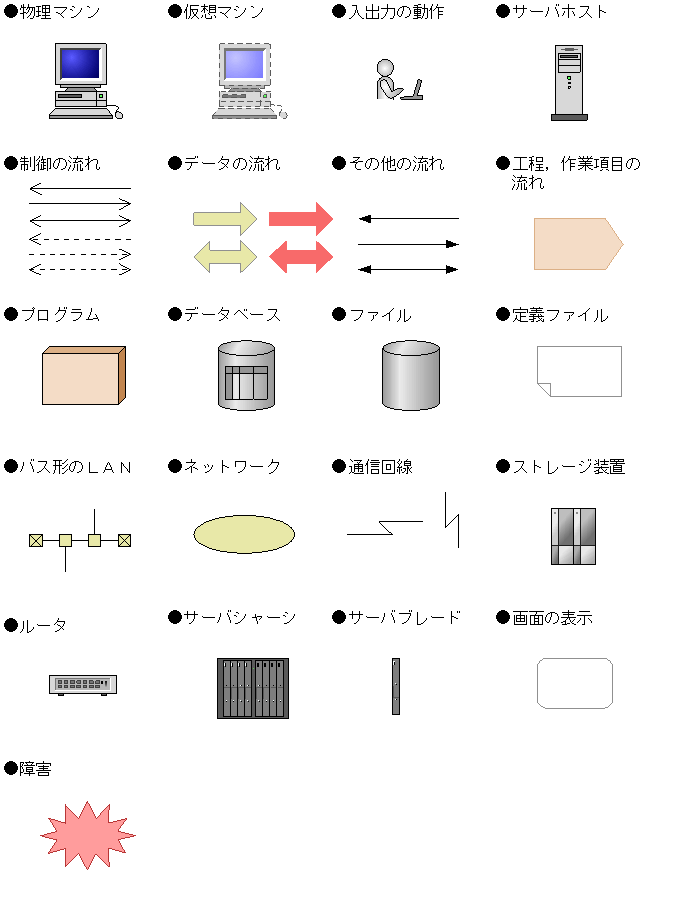 ●物理マシン

●仮想マシン

●入出力の動作

●サーバホスト

●制御の流れ

●データの流れ

●その他の流れ

●工程，作業項目の流れ

●プログラム

●データベース

●ファイル

●定義ファイル

●バス形のＬＡＮ

●ネットワーク

●通信回線

●ストレージ装置

●ルータ

●サーバシャーシ

●サーバブレード

●画面の表示

●障害