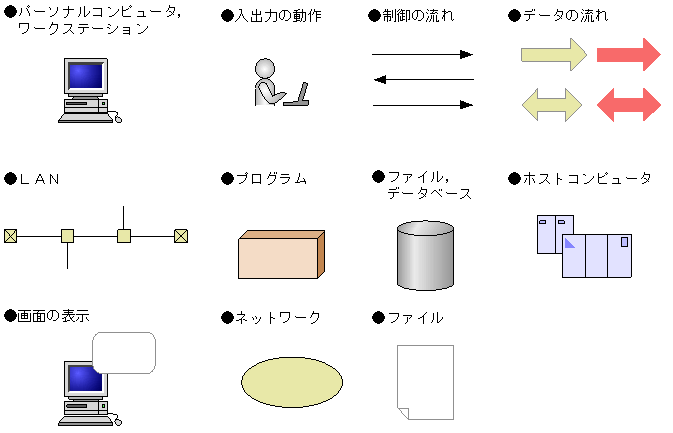 ●パーソナルコンピュータ，ワークステーション

●入出力の動作

●制御の流れ

●データの流れ

●ＬＡＮ

●プログラム

●ファイル，データベース

●ホストコンピュータ

●画面の表示

●ネットワーク

●ファイル