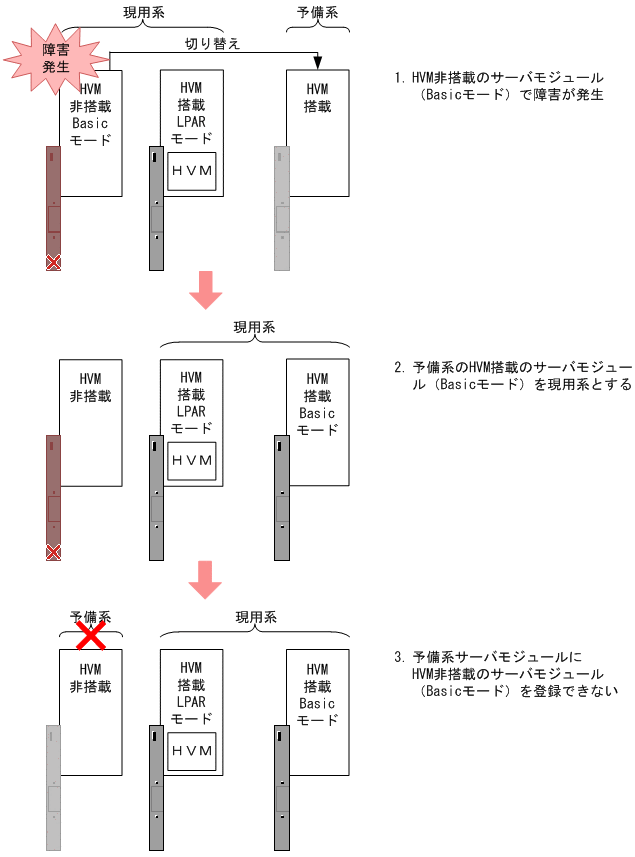 現用系

予備系

障害発生

切り替え

HVM 非搭載 Basic モード

HVM 搭載 LPAR モード

HVM

HVM 搭載

1. HVM非搭載のサーバモジュール（Basicモード）で障害が発生

現用系

HVM 非搭載

HVM 搭載 LPAR モード

HVM

HVM 搭載 Basic モード

2. 予備系のHVM搭載のサーバモジュール（Basicモード）を現用系とする

予備系

現用系

HVM 非搭載

HVM 搭載 LPAR モード

HVM

HVM 搭載 Basic モード

3. 予備系サーバモジュールにHVM非搭載のサーバモジュール（Basicモード）を登録できない