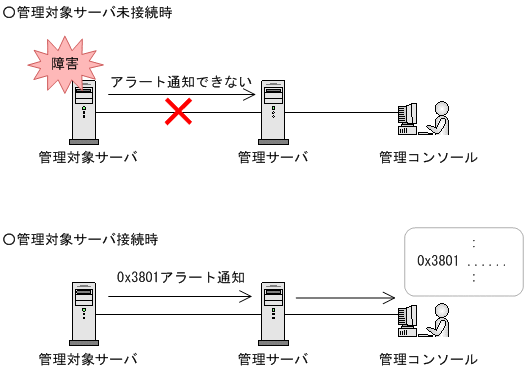 ○管理対象サーバ未接続時

障害

アラート通知できない

管理対象サーバ

管理サーバ

管理コンソール

○管理対象サーバ接続時

0x3801アラート通知

:
0x3801 ......
:

管理対象サーバ

管理サーバ

管理コンソール