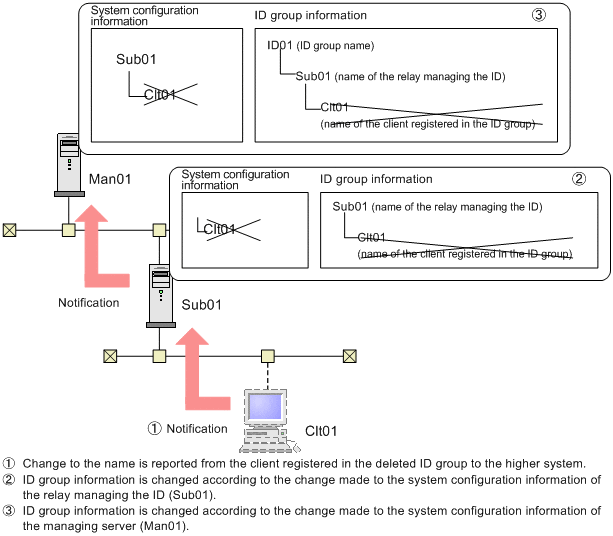 System configuration information

ID group information ③

Sub01

Clt01

ID01 (ID group name)

Sub01 (name of the relay managing the ID)

Clt01
(name of the client registered in the ID group)

Man01

System configuration information

ID group information ②

Clt01

Sub01 (name of the relay managing the ID)

Clt01
(name of the client registered in the ID group)

Notification

Sub01

① Notification

Clt01

① Change to the name is reported from the client registered in the deleted ID group to the higher system.
② ID group information is changed according to the change made to the system configuration information of the relay managing the ID (Sub01).
③ ID group information is changed according to the change made to the system configuration information of the managing server (Man01).