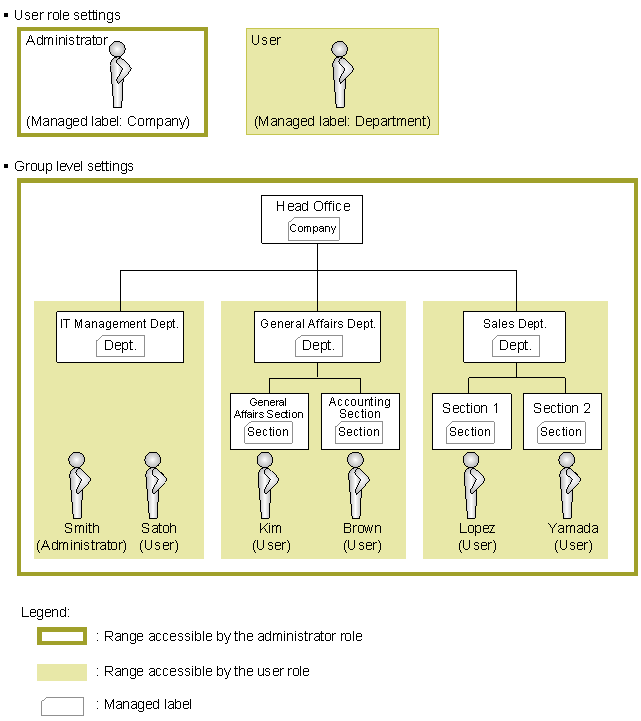 ▪ User role settings

Administrator

(Managed label: Company)

User

(Managed label: Department)

▪ Group level settings

Head Office
Company

IT Management Dept.
Dept.

General Affairs Dept.
Dept.

Sales Dept.
Dept.

General Affairs Section
Section

Accounting Section
Section

Section 1
Section

Section 2
Section

Smith (Administrator)

Satoh (User)

Kim (User)

Brown (User)

Lopez (User)

Yamada (User)

Legend:

: Range accessible by the administrator role

: Range accessible by the user role

: Managed label