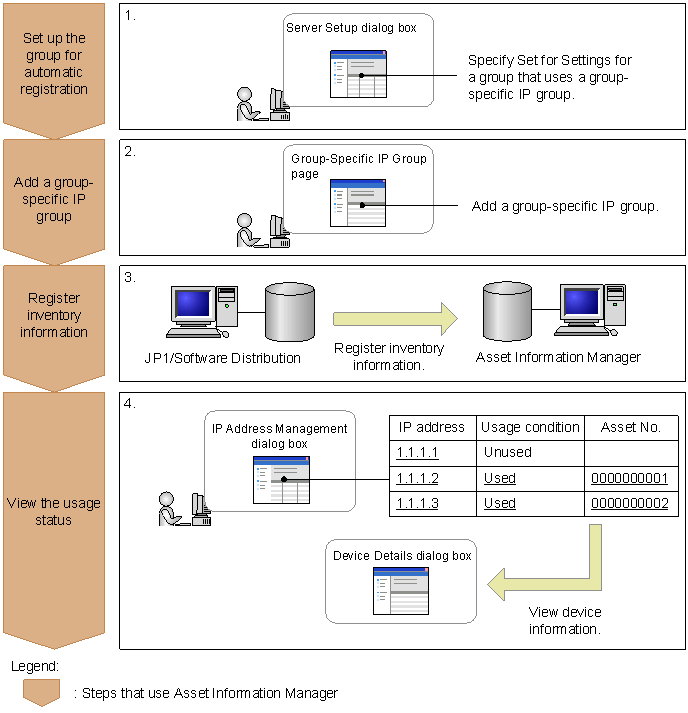 Set up the group for automatic registration

1.

Server Setup dialog box

Specify Set for Settings for a group that uses a group-specific IP group.

Add a group-specific IP group

2.

Group-Specific IP Group page

Add a group-specific IP group.

Register inventory information

3.

JP1/Software Distribution

Register inventory information.

Asset Information Manager

View the usage status

4.

IP Address Management dialog box

| IP address | Usage condition | Asset No. |
|---|---|---|
| 1.1.1.1 | Unused | |
| 1.1.1.2 | Used | 0000000001 |
| 1.1.1.3 | Used | 0000000002 |

Device Details dialog box

View device information.

Legend:

: Steps that use Asset Information Manager