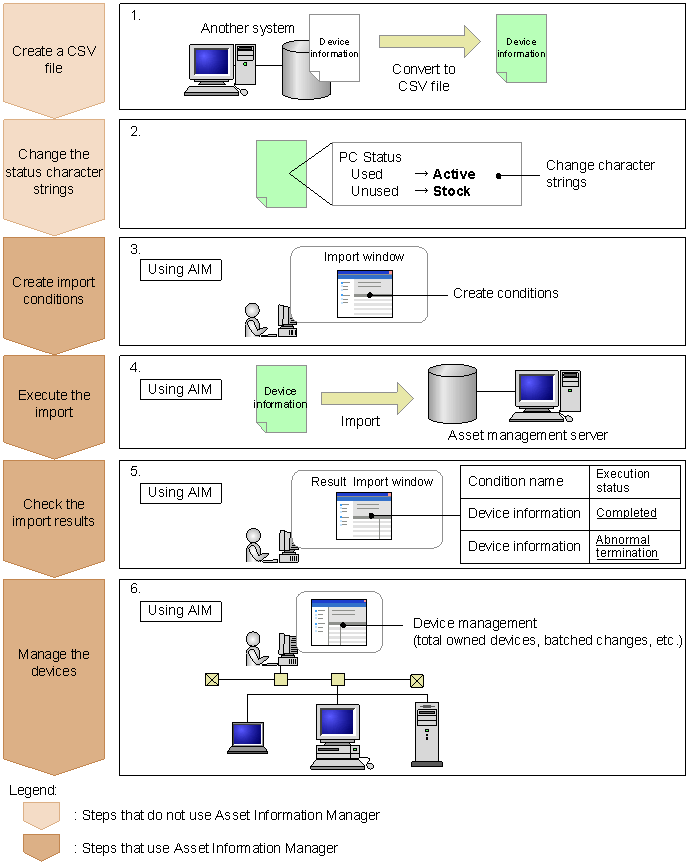 Create a CSV file

1.

Another system

Device information

Convert to CSV file

Device information

Change the status character strings

2.

PC Status
Used → **Active**
Unused → **Stock**

Change character strings

Create import conditions

3.

Using AIM

Import window

Create conditions

Execute the import

4.

Using AIM

Device information

Import

Asset management server

Check the import results

5.

Using AIM

Result Import window

| Condition name | Execution status |
|---|---|
| Device information | Completed |
| Device information | Abnormal termination |

Manage the devices

6.

Using AIM

Device management
(total owned devices, batched changes, etc.)

Legend:

: Steps that do not use Asset Information Manager

: Steps that use Asset Information Manager