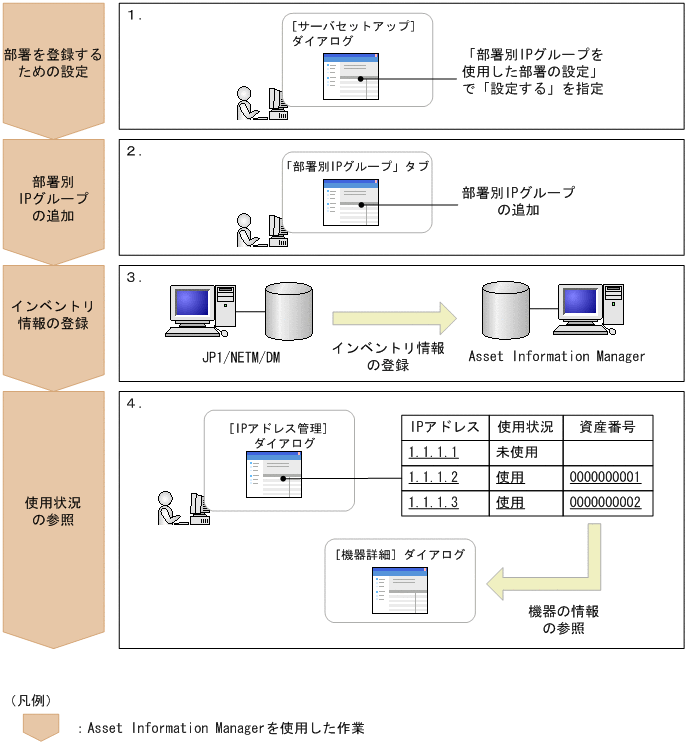 部署を登録するための設定

1.

［サーバセットアップ］ダイアログ

「部署別IPグループを使用した部署の設定」で「設定する」を指定

部署別IPグループの追加

2.

「部署別IPグループ」タブ

部署別IPグループの追加

インベントリ情報の登録

3.

JP1/NETM/DM

インベントリ情報の登録

Asset Information Manager

使用状況の参照

4.

［IPアドレス管理］ダイアログ

| IPアドレス | 使用状況 | 資産番号 |
|---|---|---|
| 1.1.1.1 | 未使用 | |
| 1.1.1.2 | 使用 | 0000000001 |
| 1.1.1.3 | 使用 | 0000000002 |

［機器詳細］ダイアログ

機器の情報の参照

（凡例）

：Asset Information Managerを使用した作業