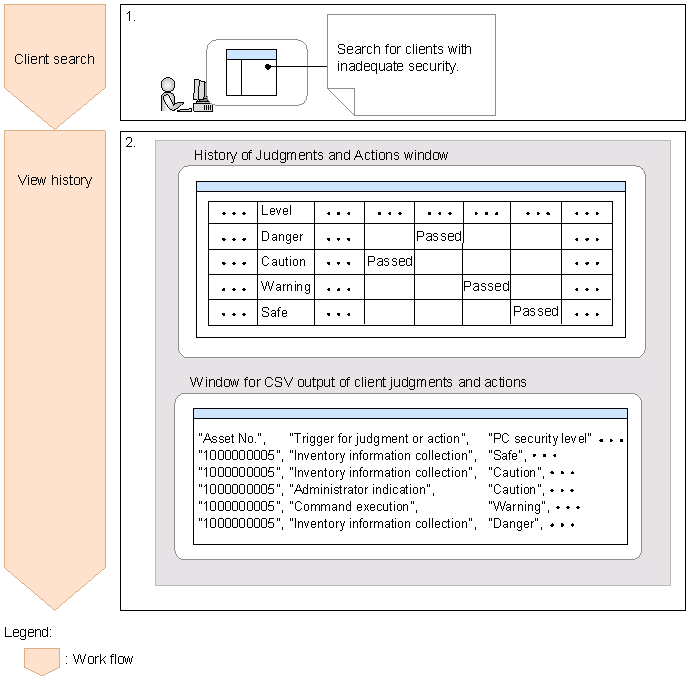 Client search

1.

Search for clients with inadequate security.

View history

2.

History of Judgments and Actions window

| ... | Level | ... | ... | ... | ... | ... | ... |
|---|---|---|---|---|---|---|---|
| ... | Danger | ... | | Passed | | | ... |
| ... | Caution | ... | Passed | | | | ... |
| ... | Warning | ... | | | Passed | | ... |
| ... | Safe | ... | | | | Passed | ... |

Window for CSV output of client judgments and actions

"Asset No.", "Trigger for judgment or action", "PC security level" ...
"1000000005", "Inventory information collection", "Safe", ...
"1000000005", "Inventory information collection", "Caution", ...
"1000000005", "Administrator indication", "Caution", ...
"1000000005", "Command execution", "Warning", ...
"1000000005", "Inventory information collection", "Danger", ...

Legend:

: Work flow