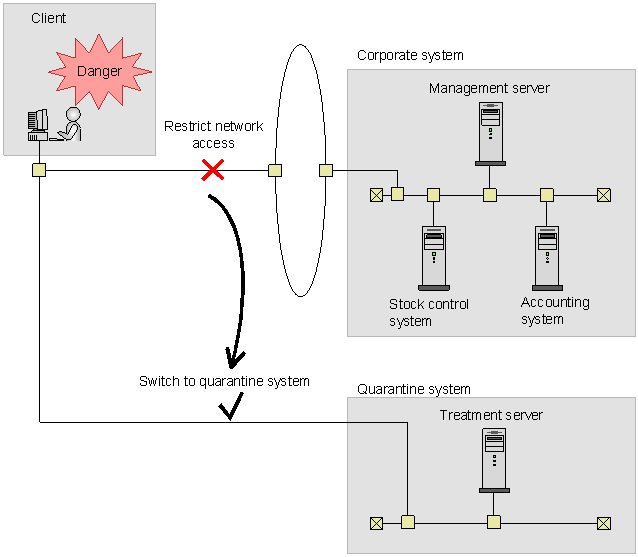 Client

Danger

Restrict network access

Corporate system

Management server

Stock control system

Accounting system

Switch to quarantine system

Quarantine system

Treatment server