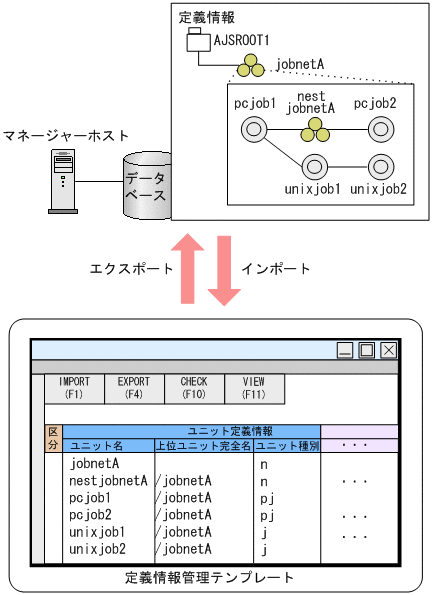 定義情報

AJSROOT1

jobnetA

pcjob1

nest jobnetA

pcjob2

unixjob1

unixjob2

マネージャーホスト

データベース

エクスポート

インポート

IMPORT (F1)

EXPORT (F4)

CHECK (F10)

VIEW (F11)

| 区分 | ユニット定義情報 | | | |
|---|---|---|---|---|
| | ユニット名 | 上位ユニット完全名 | ユニット種別 | ・・・ |
| | jobnetA | | n | |
| | nestjobnetA | /jobnetA | n | ・・・ |
| | pcjob1 | /jobnetA | pj | |
| | pcjob2 | /jobnetA | pj | ・・・ |
| | unixjob1 | /jobnetA | j | ・・・ |
| | unixjob2 | /jobnetA | j | |

定義情報管理テンプレート