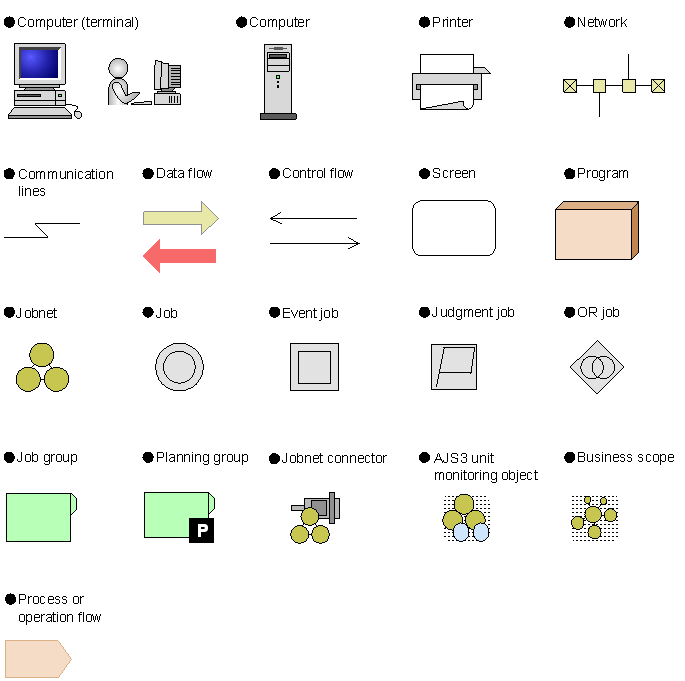 ●Computer (terminal)
●Computer
●Printer
●Network

●Communication lines
●Data flow
●Control flow
●Screen
●Program

●Jobnet
●Job
●Event job
●Judgment job
●OR job

●Job group
●Planning group
P
●Jobnet connector
●AJS3 unit monitoring object
●Business scope

●Process or operation flow