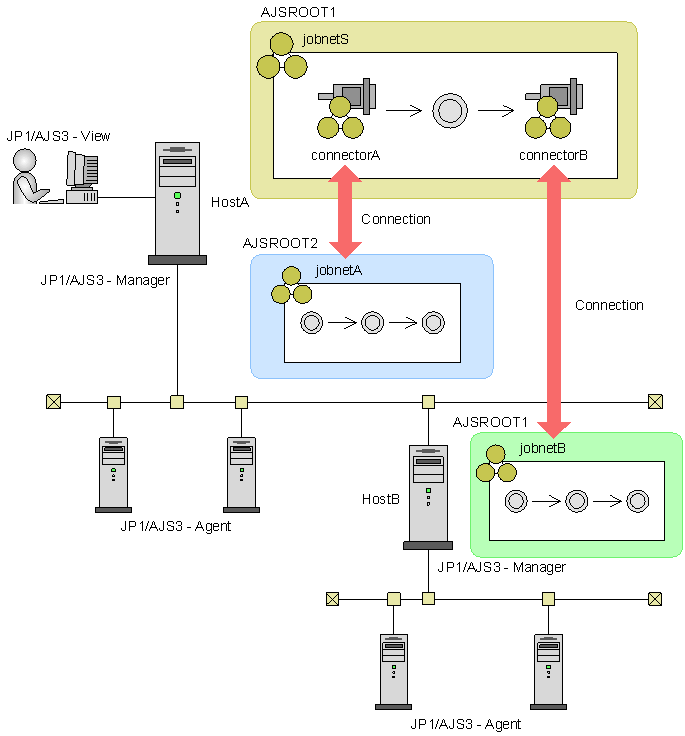 AJSROOT1

jobnetS

connectorA

connectorB

JP1/AJS3 - View

HostA

Connection

AJSROOT2

jobnetA

JP1/AJS3 - Manager

Connection

AJSROOT1

jobnetB

HostB

JP1/AJS3 - Agent

JP1/AJS3 - Manager

JP1/AJS3 - Agent