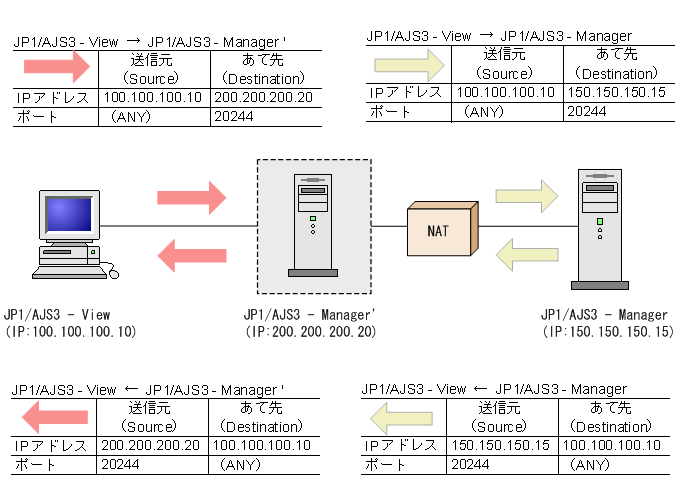 JP1/AJS3 - View → JP1/AJS3 - Manager '

| | 送信元 (Source) | あて先 (Destination) |
|---|---|---|
| IPアドレス | 100.100.100.10 | 200.200.200.20 |
| ポート | (ANY) | 20244 |

JP1/AJS3 - View → JP1/AJS3 - Manager

| | 送信元 (Source) | あて先 (Destination) |
|---|---|---|
| IPアドレス | 100.100.100.10 | 150.150.150.15 |
| ポート | (ANY) | 20244 |

NAT

JP1/AJS3 - View
(IP:100.100.100.10)

JP1/AJS3 - Manager'
(IP:200.200.200.20)

JP1/AJS3 - Manager
(IP:150.150.150.15)

JP1/AJS3 - View ← JP1/AJS3 - Manager '

| | 送信元 (Source) | あて先 (Destination) |
|---|---|---|
| IPアドレス | 200.200.200.20 | 100.100.100.10 |
| ポート | 20244 | (ANY) |

JP1/AJS3 - View ← JP1/AJS3 - Manager

| | 送信元 (Source) | あて先 (Destination) |
|---|---|---|
| IPアドレス | 150.150.150.15 | 100.100.100.10 |
| ポート | 20244 | (ANY) |