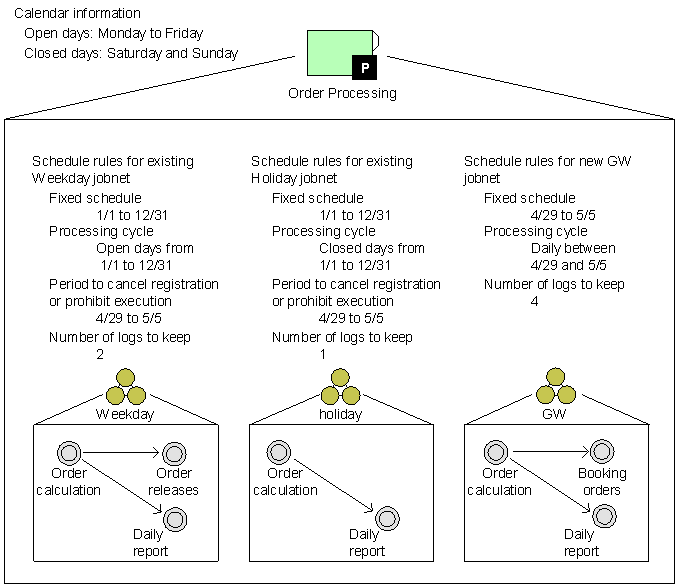 Calendar information
Open days: Monday to Friday
Closed days: Saturday and Sunday

P

Order Processing

Schedule rules for existing Weekday jobnet
Fixed schedule
1/1 to 12/31
Processing cycle
Open days from 1/1 to 12/31
Period to cancel registration or prohibit execution
4/29 to 5/5
Number of logs to keep
2

Weekday

Order calculation
Order releases
Daily report

Schedule rules for existing Holiday jobnet
Fixed schedule
1/1 to 12/31
Processing cycle
Closed days from 1/1 to 12/31
Period to cancel registration or prohibit execution
4/29 to 5/5
Number of logs to keep
1

holiday

Order calculation
Daily report

Schedule rules for new GW jobnet
Fixed schedule
4/29 to 5/5
Processing cycle
Daily between 4/29 and 5/5
Number of logs to keep
4

GW

Order calculation
Booking orders
Daily report