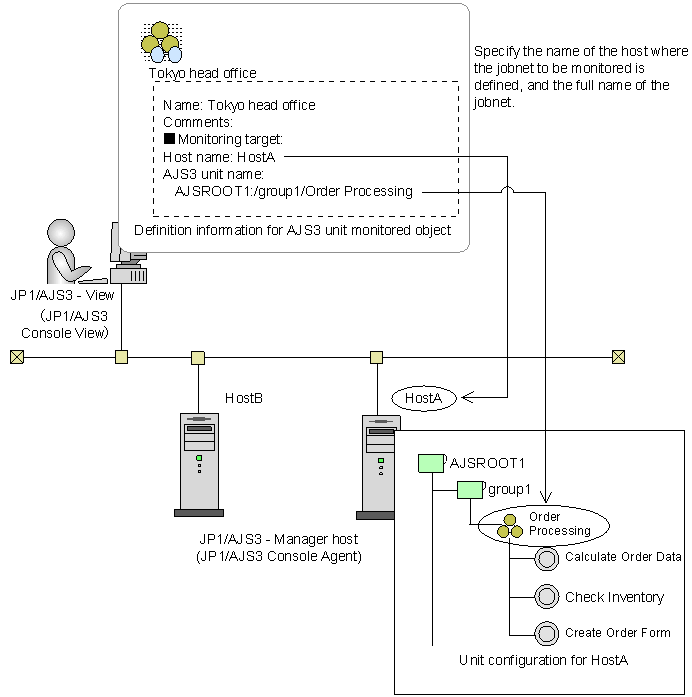 Tokyo head office

Name: Tokyo head office
Comments:
■ Monitoring target:
Host name: HostA
AJS3 unit name:
AJSROOT1:/group1/Order Processing

Definition information for AJS3 unit monitored object

Specify the name of the host where the jobnet to be monitored is defined, and the full name of the jobnet.

JP1/AJS3 - View
(JP1/AJS3 Console View)

HostB

HostA

JP1/AJS3 - Manager host
(JP1/AJS3 Console Agent)

AJSROOT1
group1
Order Processing
Calculate Order Data
Check Inventory
Create Order Form

Unit configuration for HostA