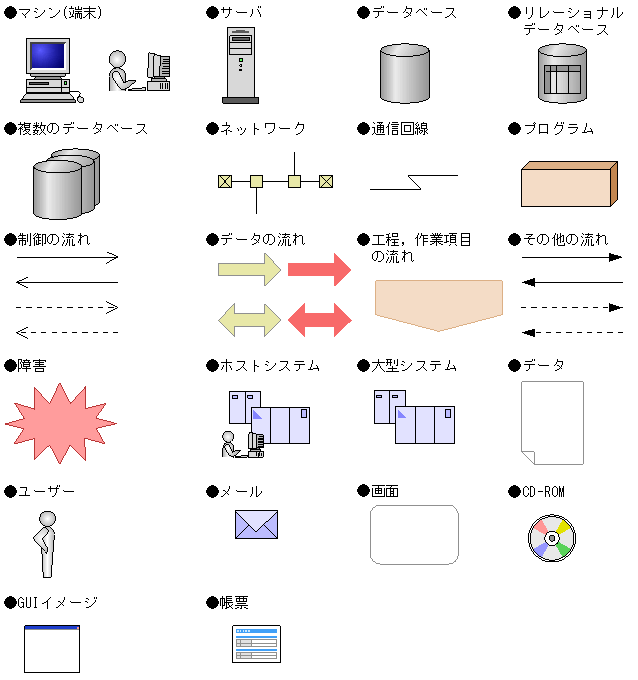 ●マシン(端末)

●サーバ

●データベース

●リレーショナルデータベース

●複数のデータベース

●ネットワーク

●通信回線

●プログラム

●制御の流れ

●データの流れ

●工程，作業項目の流れ

●その他の流れ

●障害

●ホストシステム

●大型システム

●データ

●ユーザー

●メール

●画面

●CD-ROM

●GUIイメージ

●帳票