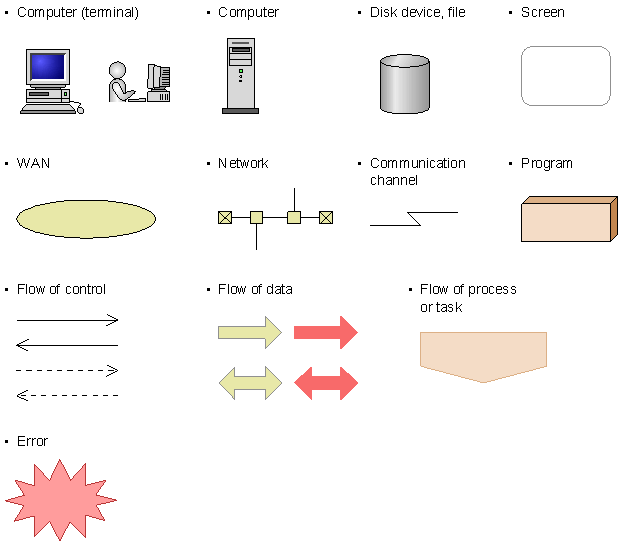 ▪ Computer (terminal)

▪ Computer

▪ Disk device, file

▪ Screen

▪ WAN

▪ Network

▪ Communication channel

▪ Program

▪ Flow of control

▪ Flow of data

▪ Flow of process or task

▪ Error