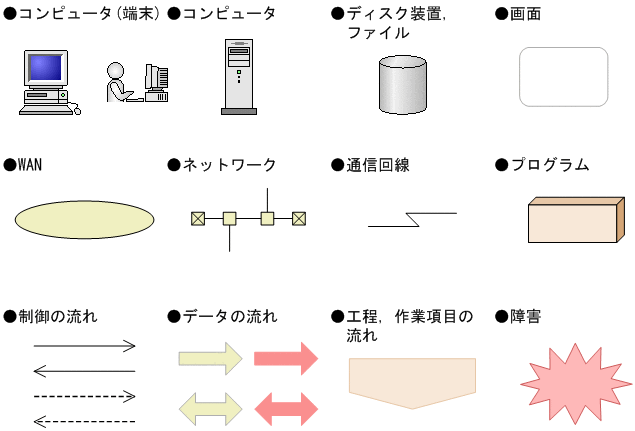 ●コンピュータ（端末）

●コンピュータ

●ディスク装置，ファイル

●画面

●WAN

●ネットワーク

●通信回線

●プログラム

●制御の流れ

●データの流れ

●工程，作業項目の流れ

●障害