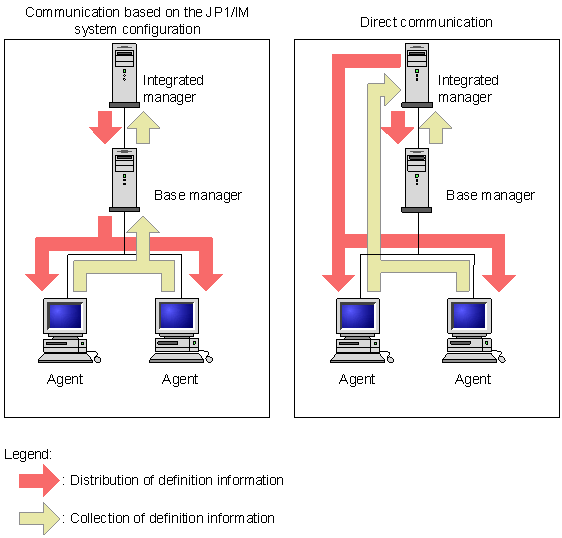 Communication based on the JP1/IM system configuration

Integrated manager

Base manager

Agent

Agent

Direct communication

Integrated manager

Base manager

Agent

Agent

Legend:

: Distribution of definition information

: Collection of definition information