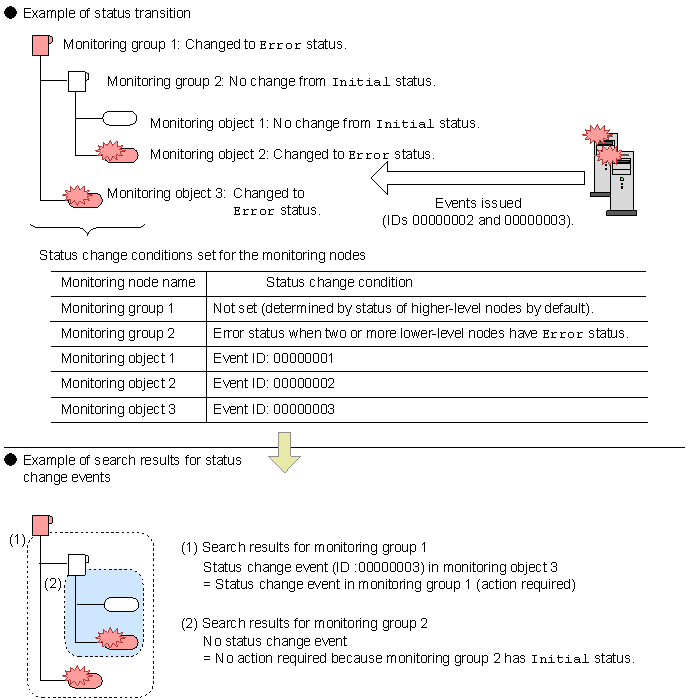 ● Example of status transition

Monitoring group 1: Changed to Error status.

Monitoring group 2: No change from Initial status.

Monitoring object 1: No change from Initial status.

Monitoring object 2: Changed to Error status.

Monitoring object 3: Changed to Error status.

Events issued (IDs 00000002 and 00000003).

Status change conditions set for the monitoring nodes

| Monitoring node name | Status change condition |
|---|---|
| Monitoring group 1 | Not set (determined by status of higher-level nodes by default). |
| Monitoring group 2 | Error status when two or more lower-level nodes have Error status. |
| Monitoring object 1 | Event ID: 00000001 |
| Monitoring object 2 | Event ID: 00000002 |
| Monitoring object 3 | Event ID: 00000003 |

● Example of search results for status change events

(1)

(2)

(1) Search results for monitoring group 1
Status change event (ID :00000003) in monitoring object 3
= Status change event in monitoring group 1 (action required)

(2) Search results for monitoring group 2
No status change event
= No action required because monitoring group 2 has Initial status.