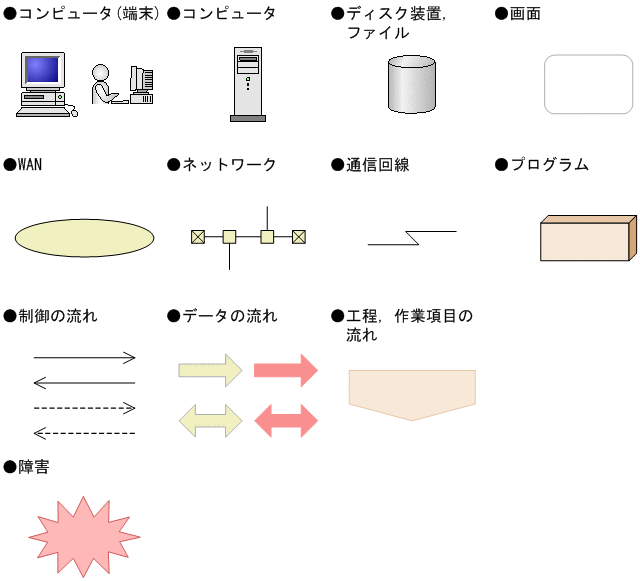 ●コンピュータ（端末）

●コンピュータ

●ディスク装置，ファイル

●画面

●WAN

●ネットワーク

●通信回線

●プログラム

●制御の流れ

●データの流れ

●工程，作業項目の流れ

●障害