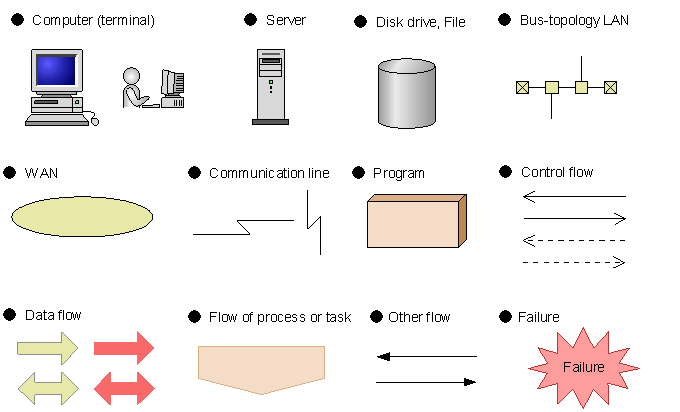 ● Computer (terminal)
● Server
● Disk drive, File
● Bus-topology LAN
● WAN
● Communication line
● Program
● Control flow
● Data flow
● Flow of process or task
● Other flow
● Failure
Failure