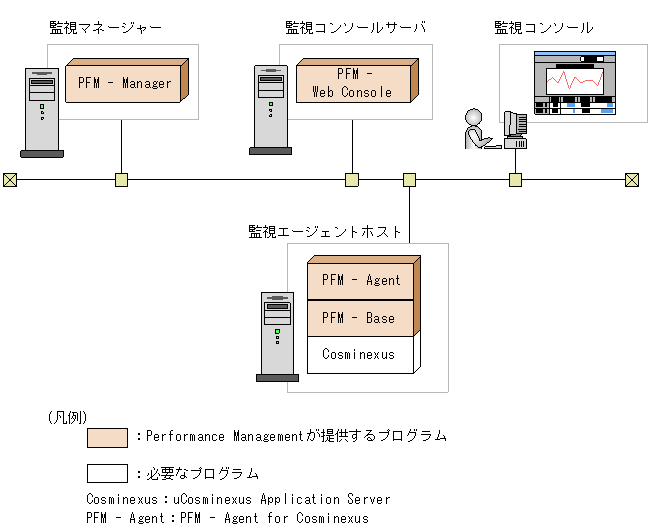 監視マネージャー

PFM - Manager

監視コンソールサーバ

PFM - Web Console

監視コンソール

監視エージェントホスト

PFM - Agent

PFM - Base

Cosminexus

(凡例)

：Performance Managementが提供するプログラム

：必要なプログラム

Cosminexus：uCosminexus Application Server
PFM - Agent：PFM - Agent for Cosminexus