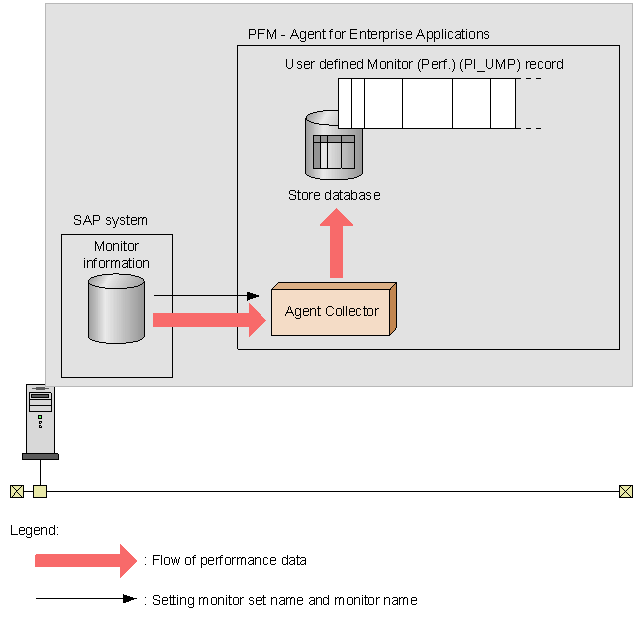 PFM - Agent for Enterprise Applications

User defined Monitor (Perf.) (PI_UMP) record

Store database

SAP system

Monitor information

Agent Collector

Legend:

: Flow of performance data

: Setting monitor set name and monitor name