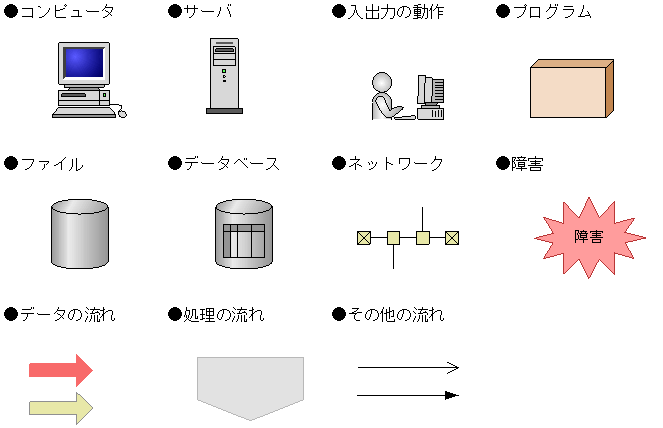 ●コンピュータ

●サーバ

●入出力の動作

●プログラム

●ファイル

●データベース

●ネットワーク

●障害

障害

●データの流れ

●処理の流れ

●その他の流れ