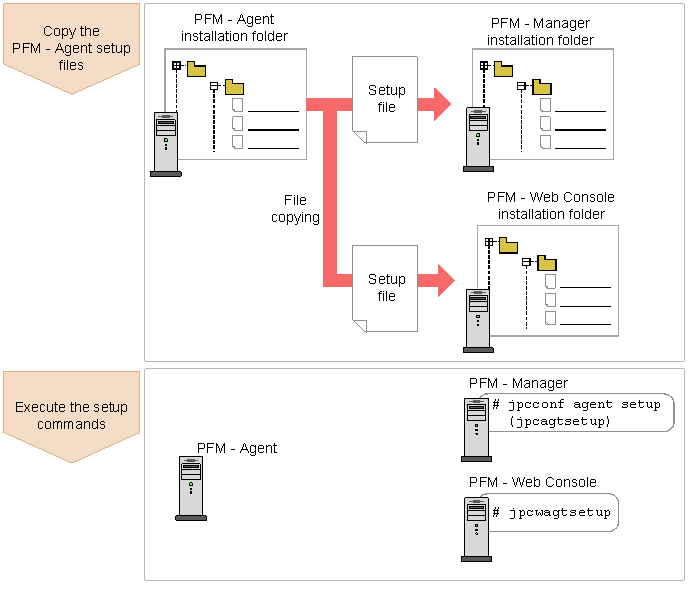 Copy the PFM - Agent setup files

PFM - Agent installation folder

Setup file

PFM - Manager installation folder

File copying

PFM - Web Console installation folder

Setup file

Execute the setup commands

PFM - Agent

PFM - Manager

# jpcconf agent setup (jpcagtsetup)

PFM - Web Console

# jpcwagtsetup