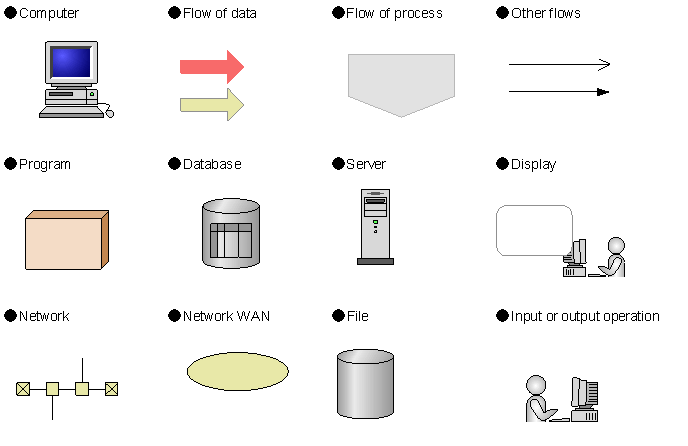 ●Computer
●Flow of data
●Flow of process
●Other flows

●Program
●Database
●Server
●Display

●Network
●Network WAN
●File
●Input or output operation