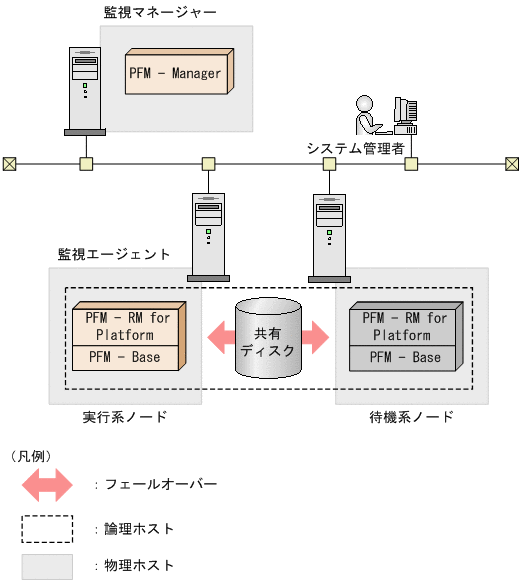 監視マネージャー

PFM - Manager

システム管理者

監視エージェント

PFM - RM for Platform

PFM - Base

共有ディスク

PFM - RM for Platform

PFM - Base

実行系ノード

待機系ノード

（凡例）

：フェールオーバー

：論理ホスト

：物理ホスト