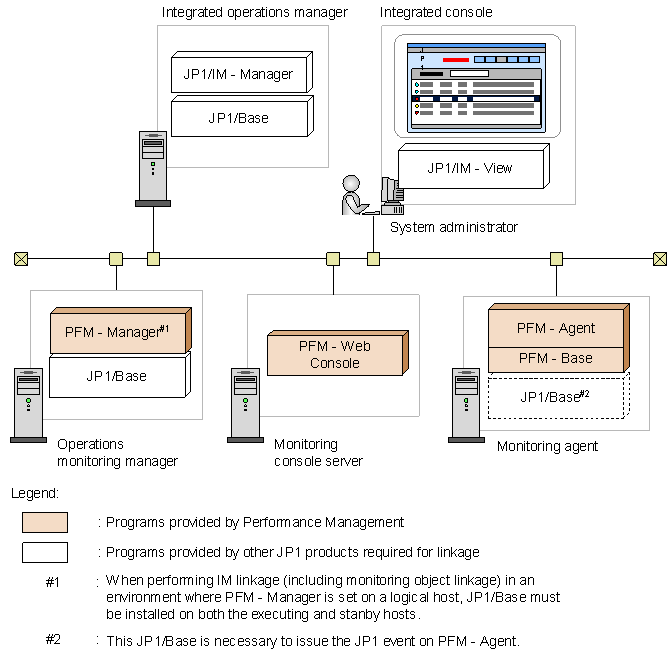 Integrated operations manager

JP1/IM - Manager

JP1/Base

Integrated console

JP1/IM - View

System administrator

PFM - Manager$^{\#1}$

JP1/Base

Operations monitoring manager

PFM - Web Console

Monitoring console server

PFM - Agent

PFM - Base

JP1/Base$^{\#2}$

Monitoring agent

Legend:

: Programs provided by Performance Management

: Programs provided by other JP1 products required for linkage

#1 : When performing IM linkage (including monitoring object linkage) in an environment where PFM - Manager is set on a logical host, JP1/Base must be installed on both the executing and stanby hosts.

#2 : This JP1/Base is necessary to issue the JP1 event on PFM - Agent.