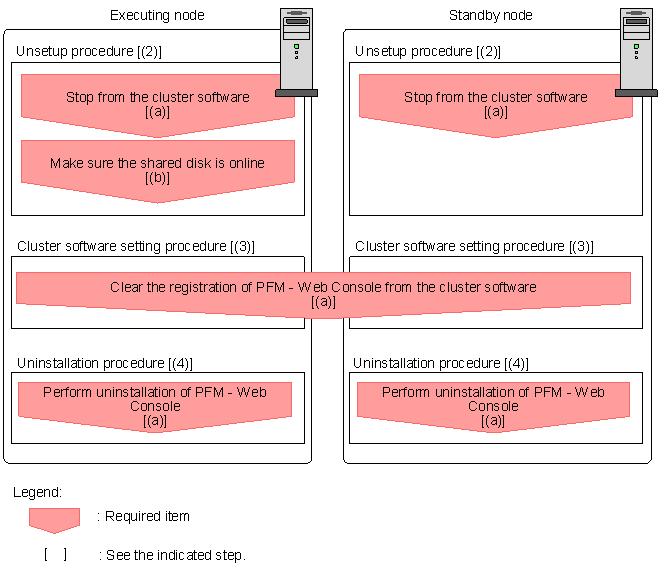 Executing node

Unsetup procedure [(2)]

Stop from the cluster software
[(a)]

Make sure the shared disk is online
[(b)]

Cluster software setting procedure [(3)]

Clear the registration of PFM - Web Console from the cluster software
[(a)]

Uninstallation procedure [(4)]

Perform uninstallation of PFM - Web Console
[(a)]

Standby node

Unsetup procedure [(2)]

Stop from the cluster software
[(a)]

Cluster software setting procedure [(3)]

Uninstallation procedure [(4)]

Perform uninstallation of PFM - Web Console
[(a)]

Legend:

: Required item

[ ] : See the indicated step.