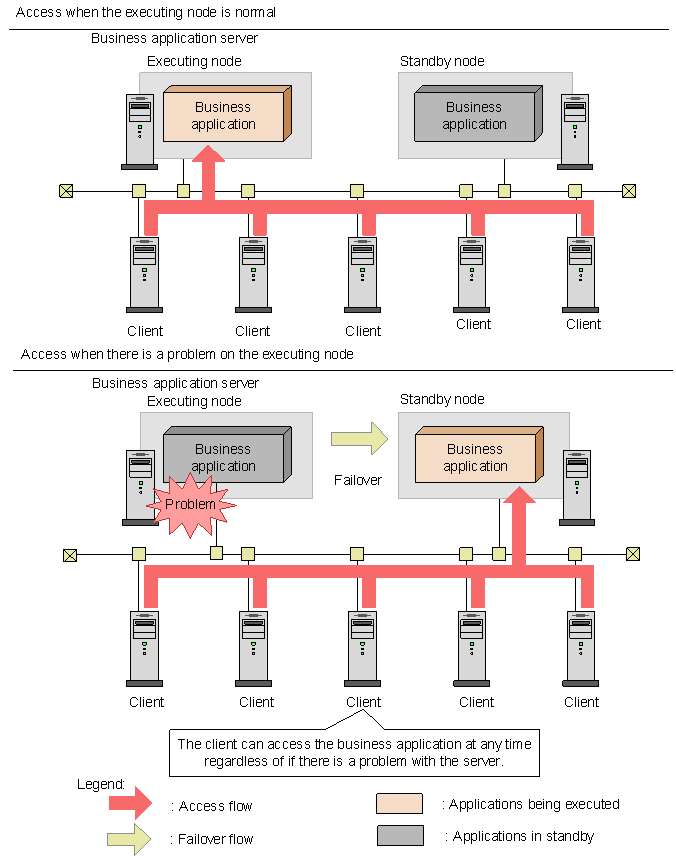 Access when the executing node is normal

Business application server

Executing node

Business application

Standby node

Business application

Client

Client

Client

Client

Client

Access when there is a problem on the executing node

Business application server

Executing node

Business application

Problem

Failover

Standby node

Business application

Client

Client

Client

Client

Client

The client can access the business application at any time regardless of if there is a problem with the server.

Legend:

: Access flow

: Failover flow

: Applications being executed

: Applications in standby