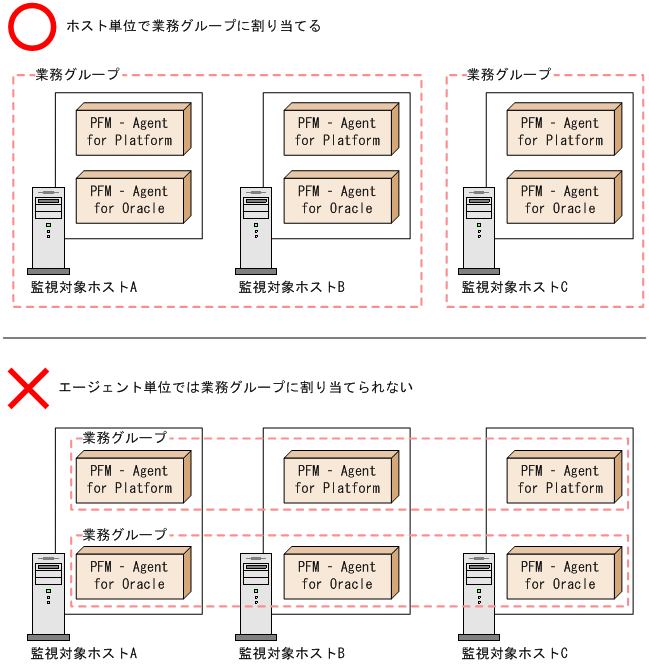 ホスト単位で業務グループに割り当てる

業務グループ

PFM - Agent for Platform

PFM - Agent for Oracle

監視対象ホストA

PFM - Agent for Platform

PFM - Agent for Oracle

監視対象ホストB

業務グループ

PFM - Agent for Platform

PFM - Agent for Oracle

監視対象ホストC

エージェント単位では業務グループに割り当てられない

業務グループ

PFM - Agent for Platform

PFM - Agent for Platform

PFM - Agent for Platform

業務グループ

PFM - Agent for Oracle

PFM - Agent for Oracle

PFM - Agent for Oracle

監視対象ホストA

監視対象ホストB

監視対象ホストC